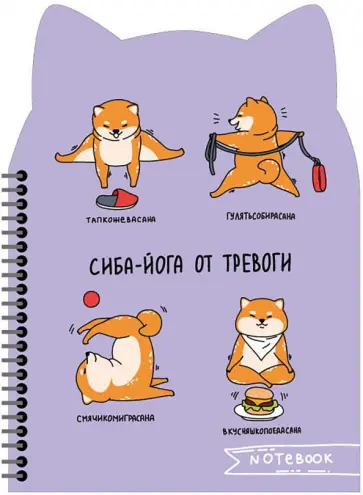 ТАПКОЖЕВАСАНА

ГУЛЯТЬСОБИРАСАНА

СИБА-ЙОГА ОТ ТРЕВОГИ

СМЯЧИКОМИГРАСАНА

ВКУСНЯШКОПОЕДАСАНА

NOTEBOOK