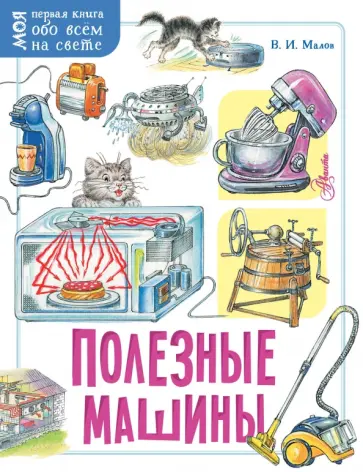 МОЯ первая книга обо всём на свете

В. И. Малов

Аванта

ПОЛЕЗНЫЕ МАШИНЫ