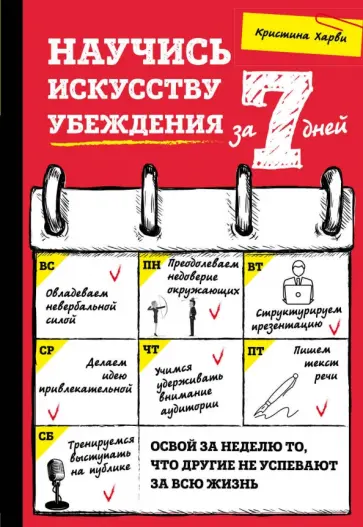 Кристина Харви

НАУЧИСЬ ИСКУССТВУ УБЕЖДЕНИЯ за 7 дней

ВС
Овладеваем невербальной силой

ПН
Преодолеваем недоверие окружающих

ВТ
Структурируем презентацию

СР
Делаем идею привлекательной

ЧТ
Учимся удерживать внимание аудитории

ПТ
Пишем текст речи

СБ
Тренируемся выступать на публике

ОСВОЙ ЗА НЕДЕЛЮ ТО, ЧТО ДРУГИЕ НЕ УСПЕВАЮТ ЗА ВСЮ ЖИЗНЬ