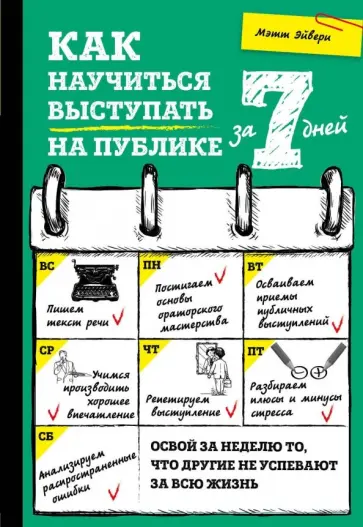 Мэтт Эйвери

КАК НАУЧИТЬСЯ ВЫСТУПАТЬ НА ПУБЛИКЕ за 7 дней

ВС
Пишем текст речи

ПН
Постигаем основы ораторского мастерства

ВТ
Осваиваем приемы публичных выступлений

СР
Учимся производить хорошее впечатление

ЧТ
Репетируем выступление

ПТ
Разбираем плюсы и минусы стресса

СБ
Анализируем распространенные ошибки

ОСВОЙ ЗА НЕДЕЛЮ ТО, ЧТО ДРУГИЕ НЕ УСПЕВАЮТ ЗА ВСЮ ЖИЗНЬ